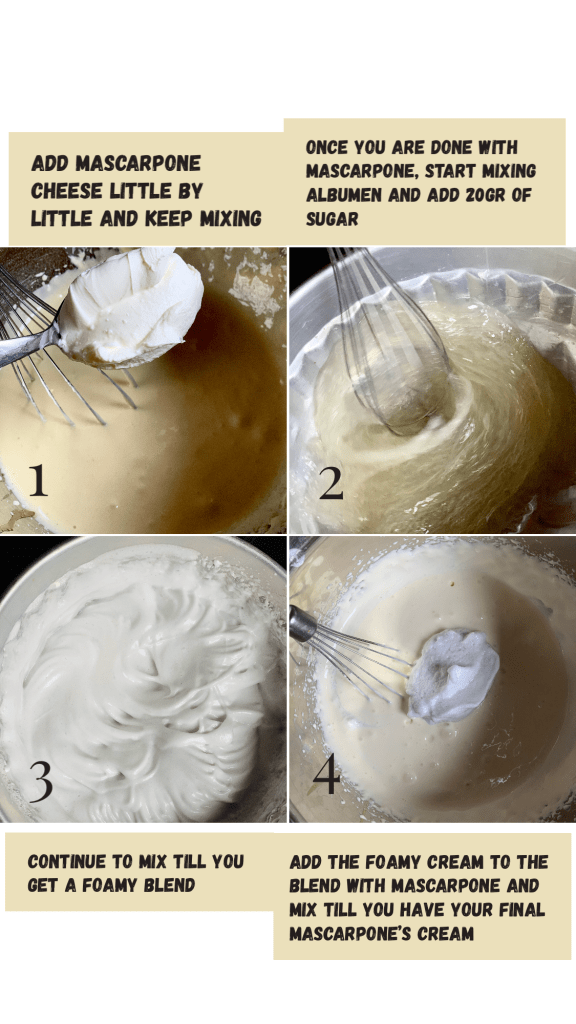 ADD MASCARPONE CHEESE LITTLE BY LITTLE AND KEEP MIXING

ONCE YOU ARE DONE WITH MASCARPONE, START MIXING ALBUMEN AND ADD 20GR OF SUGAR

1

2

3

4

CONTINUE TO MIX TILL YOU GET A FOAMY BLEND

ADD THE FOAMY CREAM TO THE BLEND WITH MASCARPONE AND MIX TILL YOU HAVE YOUR FINAL MASCARPONE'S CREAM